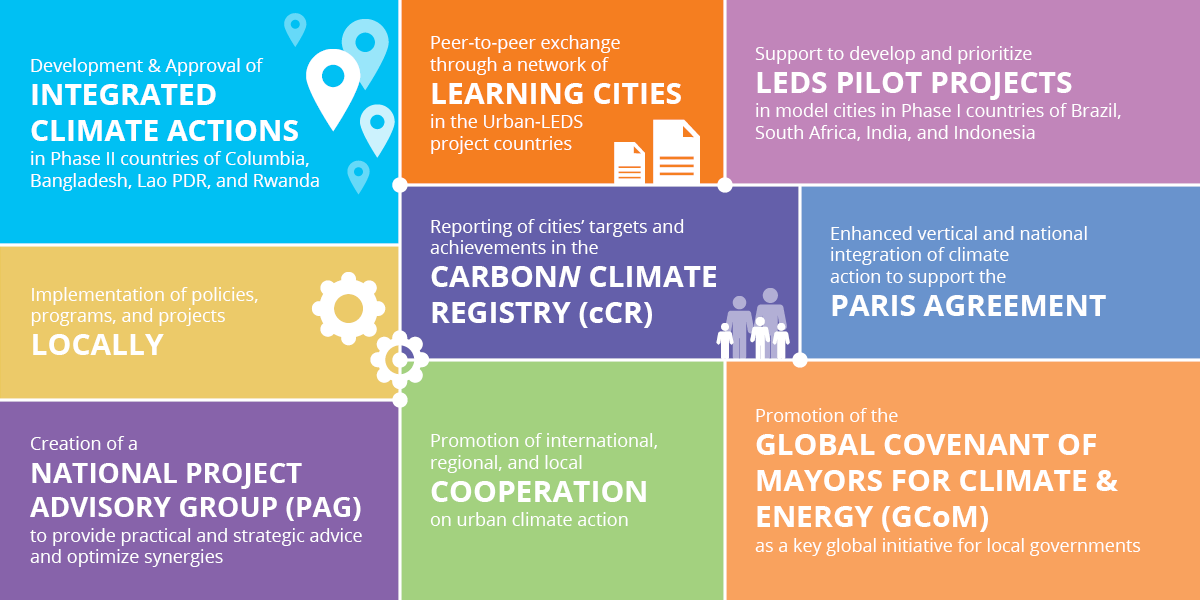 Development & Approval of
INTEGRATED CLIMATE ACTIONS
in Phase II countries of Columbia, Bangladesh, Lao PDR, and Rwanda

Peer-to-peer exchange through a network of
LEARNING CITIES
in the Urban-LEDS project countries

Support to develop and prioritize
LEDS PILOT PROJECTS
in model cities in Phase I countries of Brazil, South Africa, India, and Indonesia

Implementation of policies, programs, and projects
LOCALLY

Reporting of cities' targets and achievements in the
CARBONN CLIMATE REGISTRY (cCR)

Enhanced vertical and national integration of climate action to support the
PARIS AGREEMENT

Creation of a
NATIONAL PROJECT ADVISORY GROUP (PAG)
to provide practical and strategic advice and optimize synergies

Promotion of international, regional, and local
COOPERATION
on urban climate action

Promotion of the
GLOBAL COVENANT OF MAYORS FOR CLIMATE & ENERGY (GCoM)
as a key global initiative for local governments